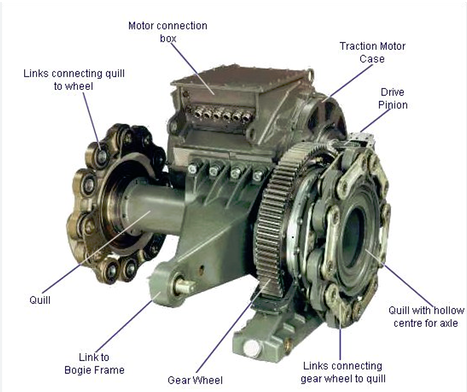 Motor connection box

Traction Motor Case

Links connecting quill to wheel

Drive Pinion

Quill

Quill with hollow centre for axle

Link to Bogie Frame

Gear Wheel

Links connecting gear wheel to quill