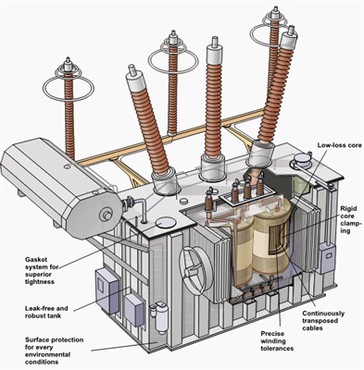 Low-loss core

Rigid core clamping

Gasket system for superior tightness

Leak-free and robust tank

Surface protection for every environmental conditions

Continuously transposed cables

Precise winding tolerances