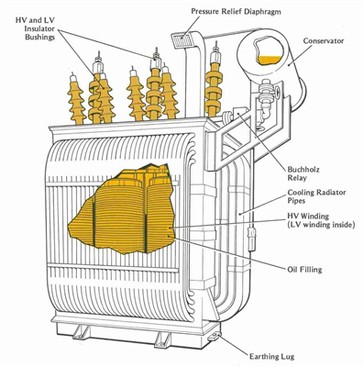 HV and LV Insulator Bushings

Pressure Relief Diaphragm

Conservator

Buchholz Relay

Cooling Radiator Pipes

HV Winding (LV winding inside)

Oil Filling

Earthing Lug